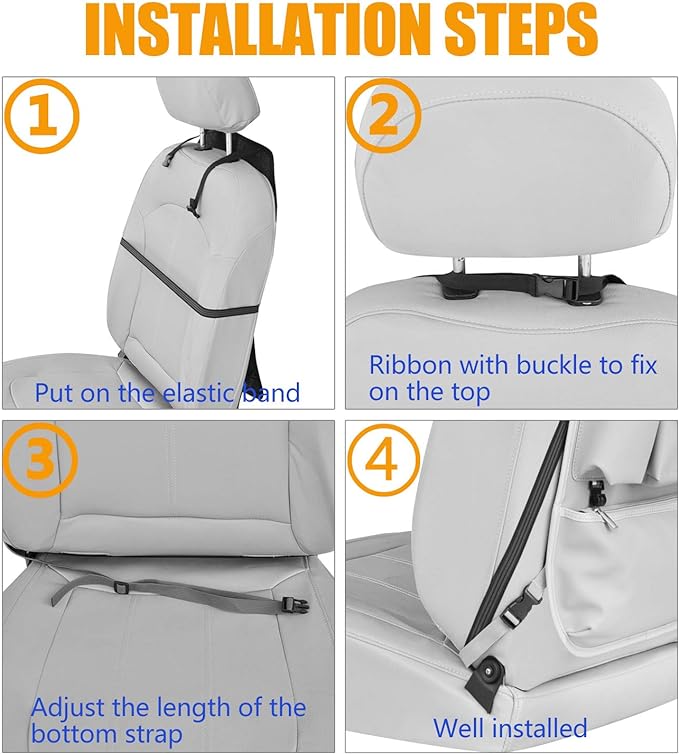 INSTALLATION STEPS

1

Put on the elastic band

2

Ribbon with buckle to fix on the top

3

Adjust the length of the bottom strap

4

Well installed